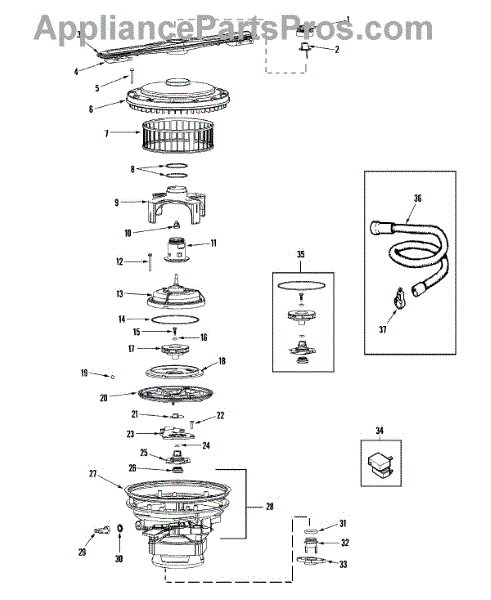 AppliancePartsPros.com

1
2
3
4
5
6
7
8
9
10
11
12
13
14
15
16
17
18
19
20
21
22
23
24
25
26
27
28
29
30
31
32
33
34
35
36
37