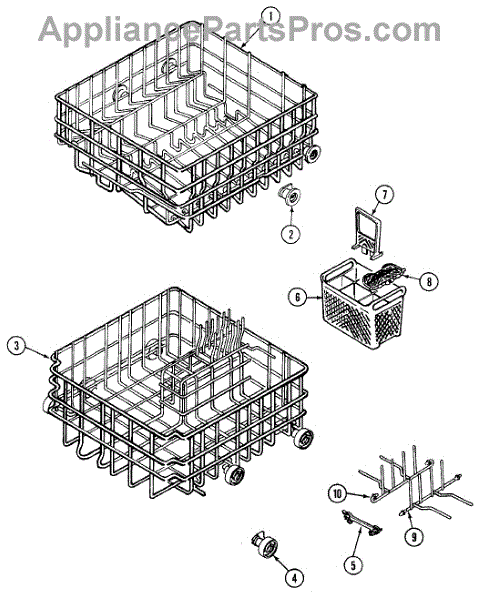 AppliancePartsPros.com

1
2
7
8
6
3
10
9
5
4