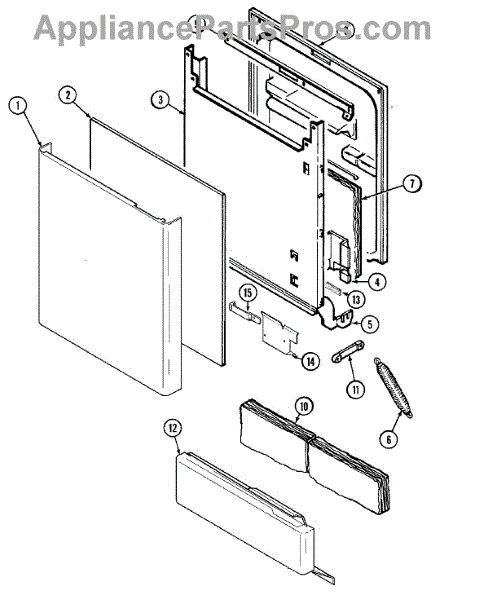 AppliancePartsPros.com

1
2
3
7
4
13
15
5
14
11
6
10
12