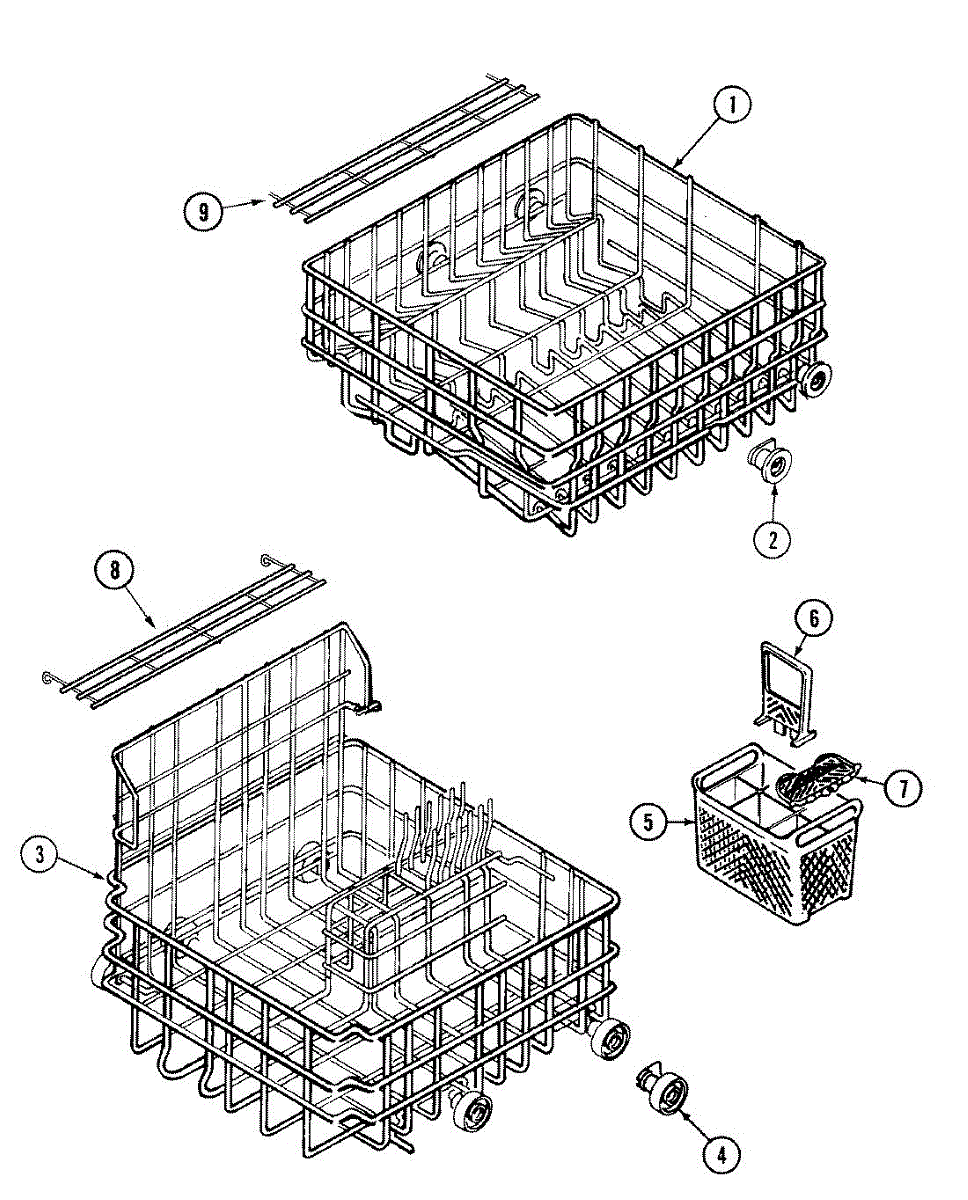 1
9
2
8
6
7
5
3
4