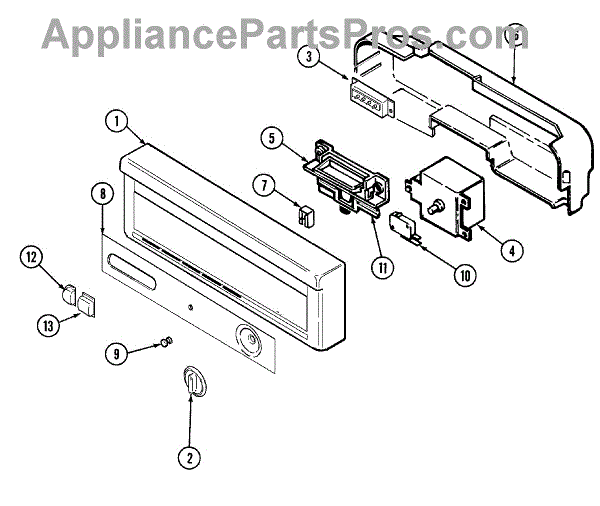 AppliancePartsPros.com

6
3
1
5
7
8
4
11
10
12
13
9
2