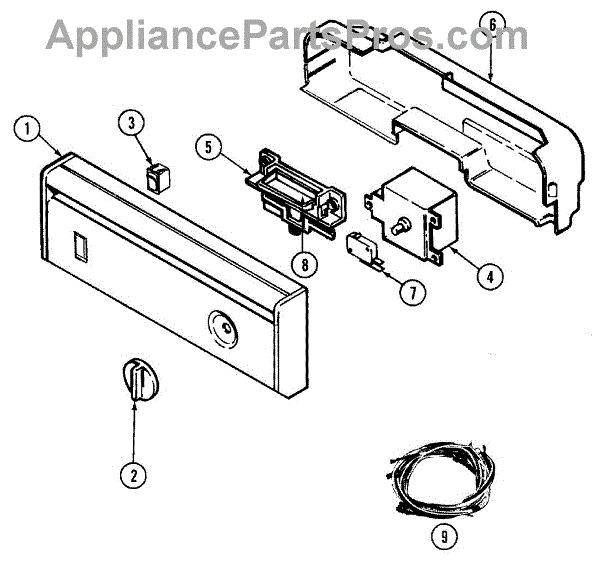 AppliancePartsPros.com

6
1
3
5
8
4
7
2
9