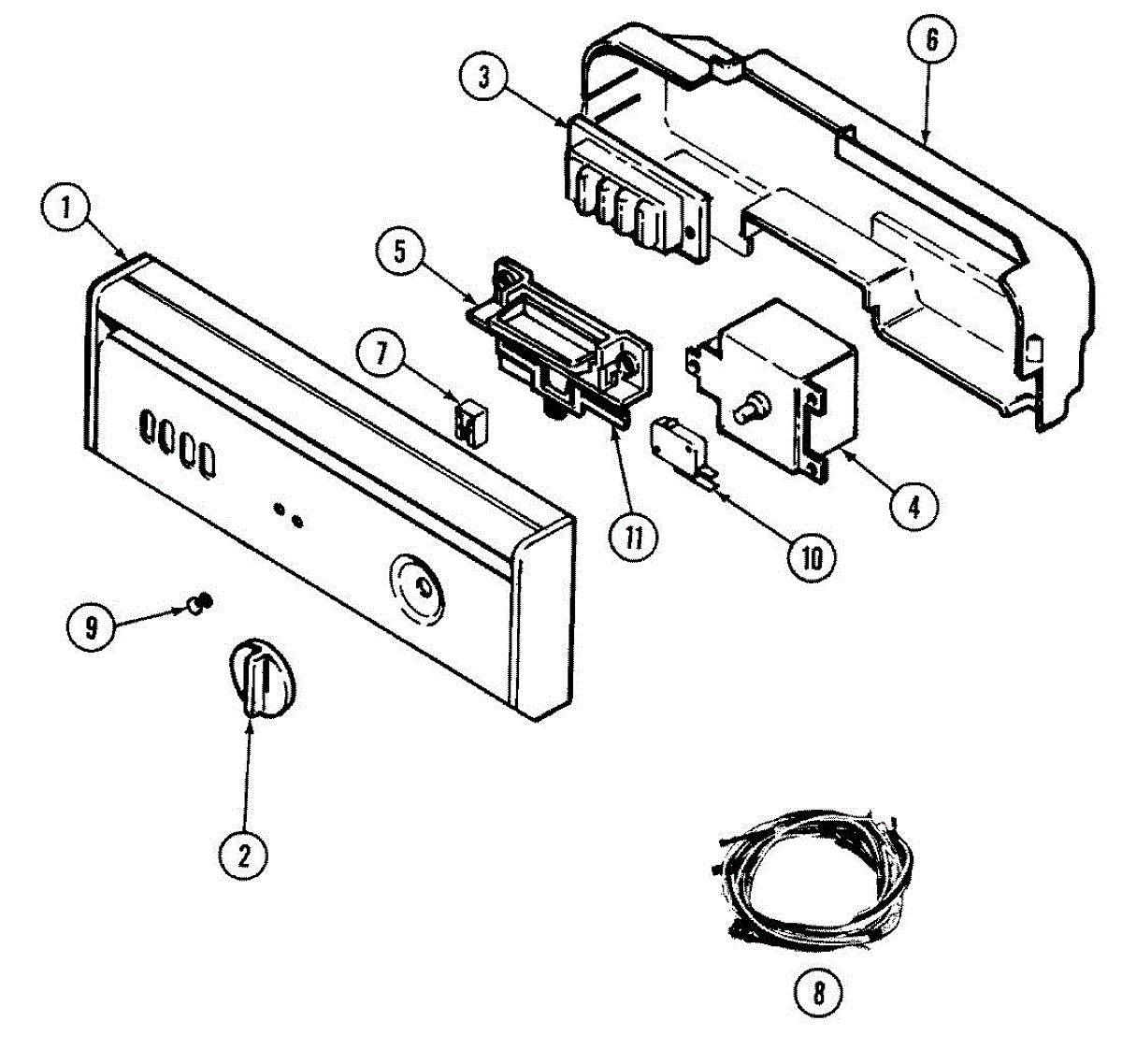 3
6
1
5
7
4
11
10
9
2
8