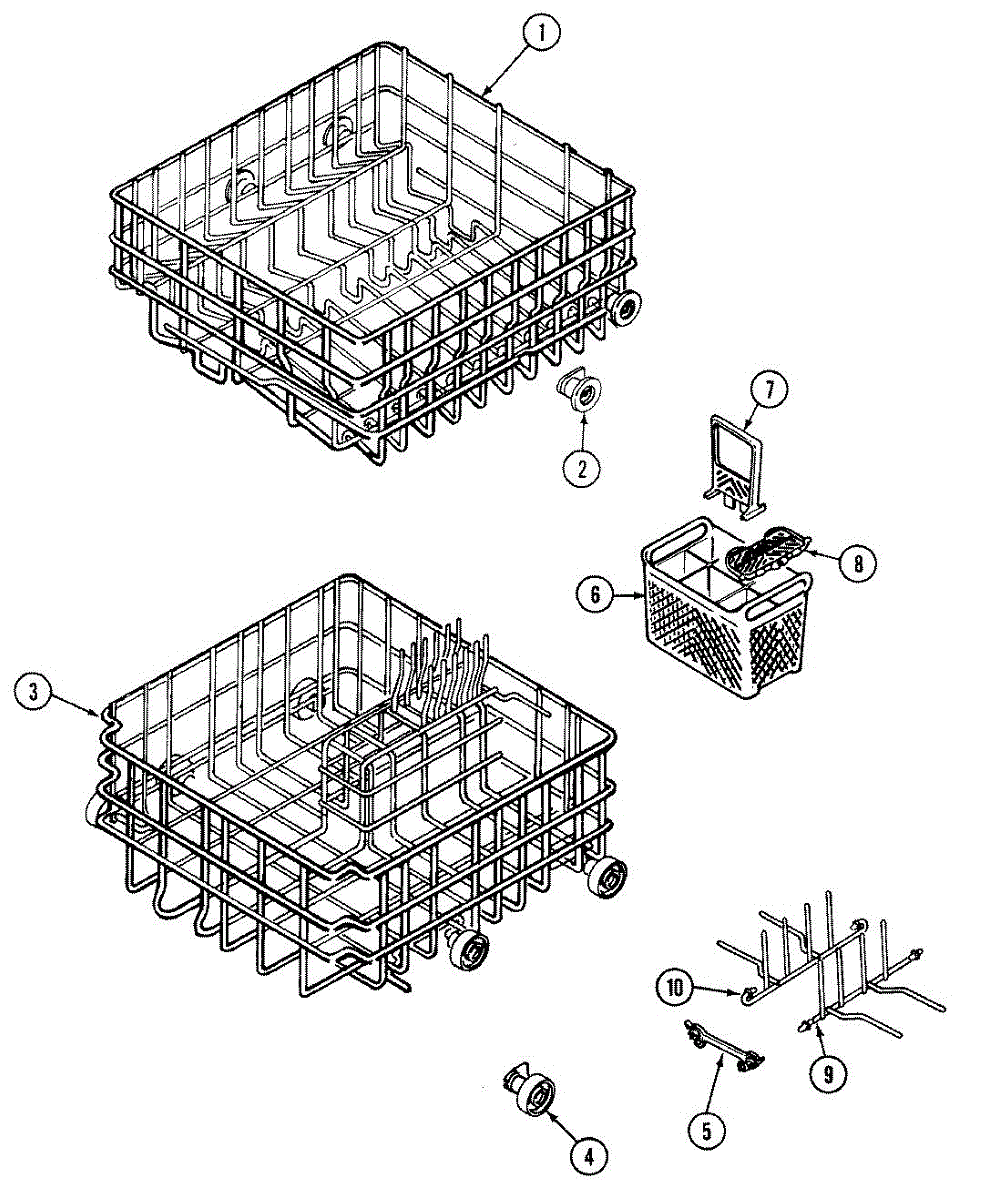 1
2
7
8
6
3
10
9
5
4