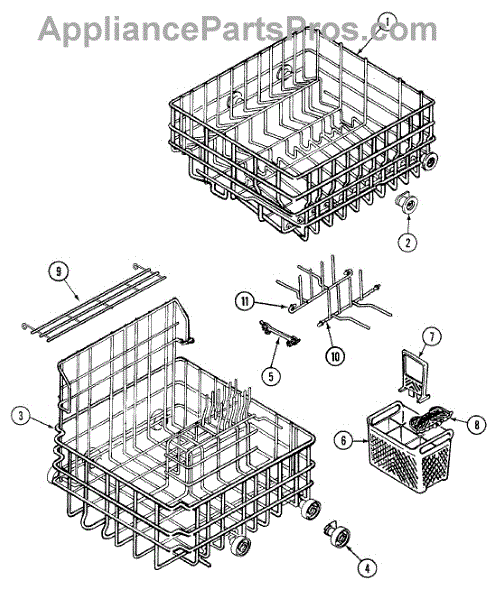 AppliancePartsPros.com

1

2

9

11

10

5

7

3

8

6

4