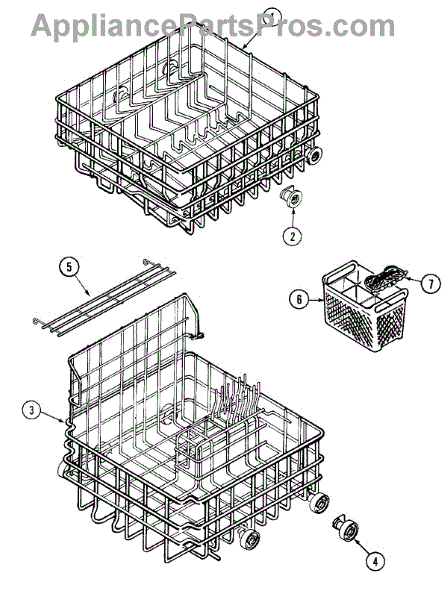 AppliancePartsPros.com
1
2
5
6
7
3
4