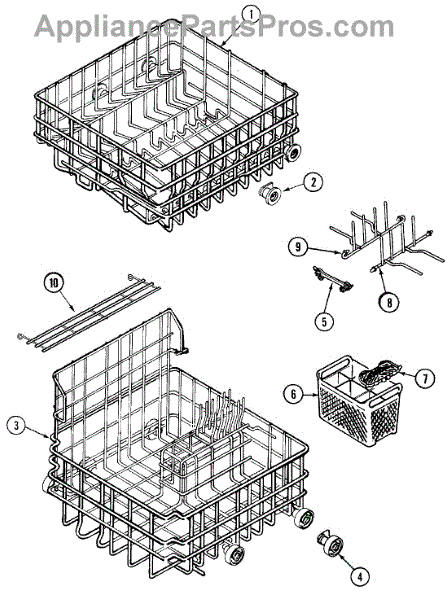 AppliancePartsPros.com

1

2

9

8

5

10

7

6

3

4