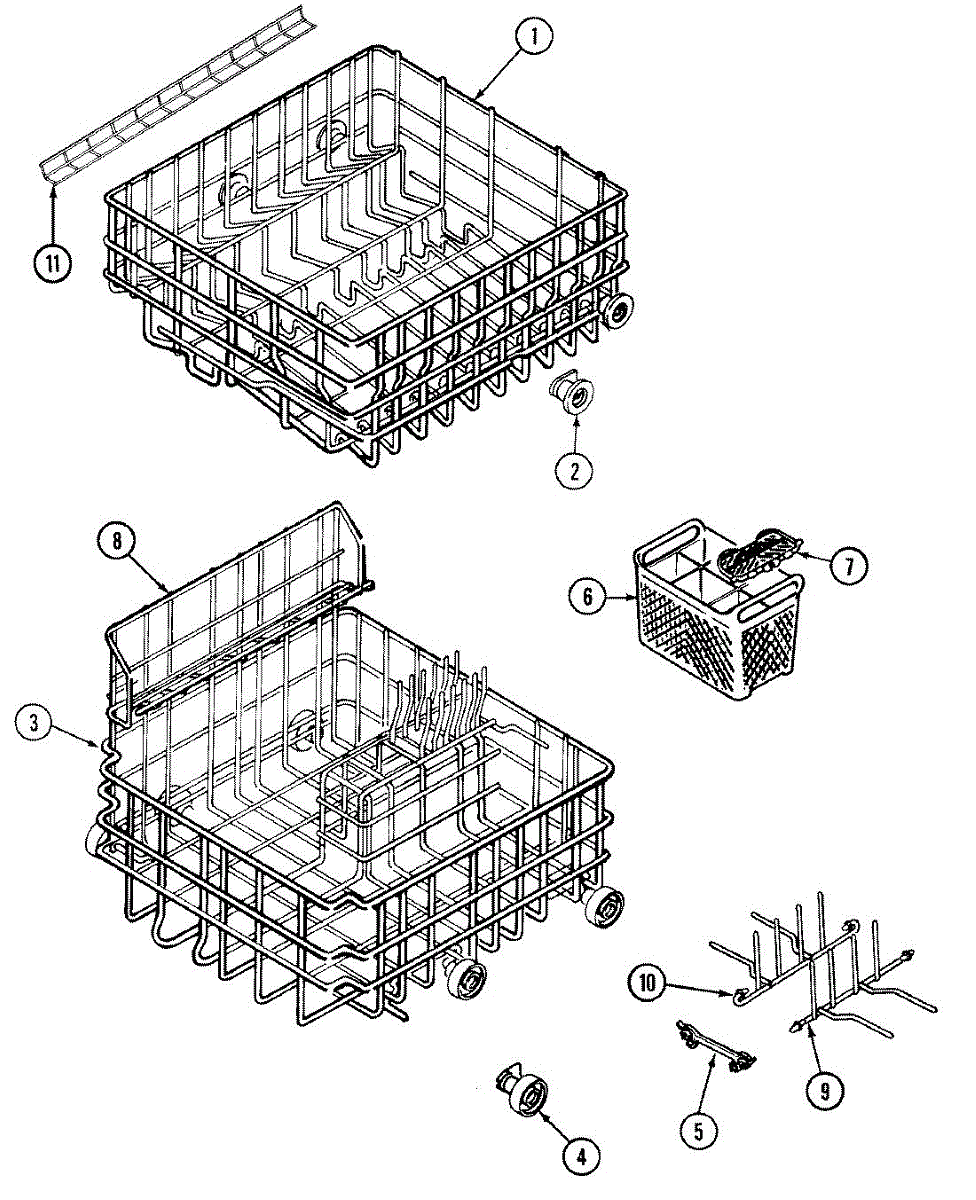 1
11
2
8
7
6
3
10
9
5
4