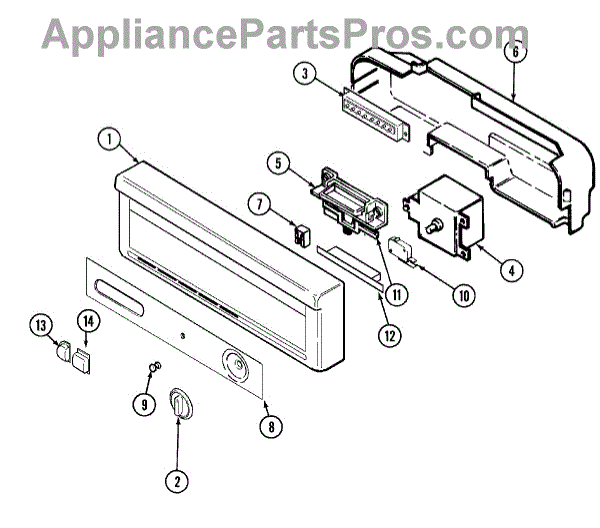 AppliancePartsPros.com

6
3
1
5
7
4
11
10
12
13
14
9
8
2