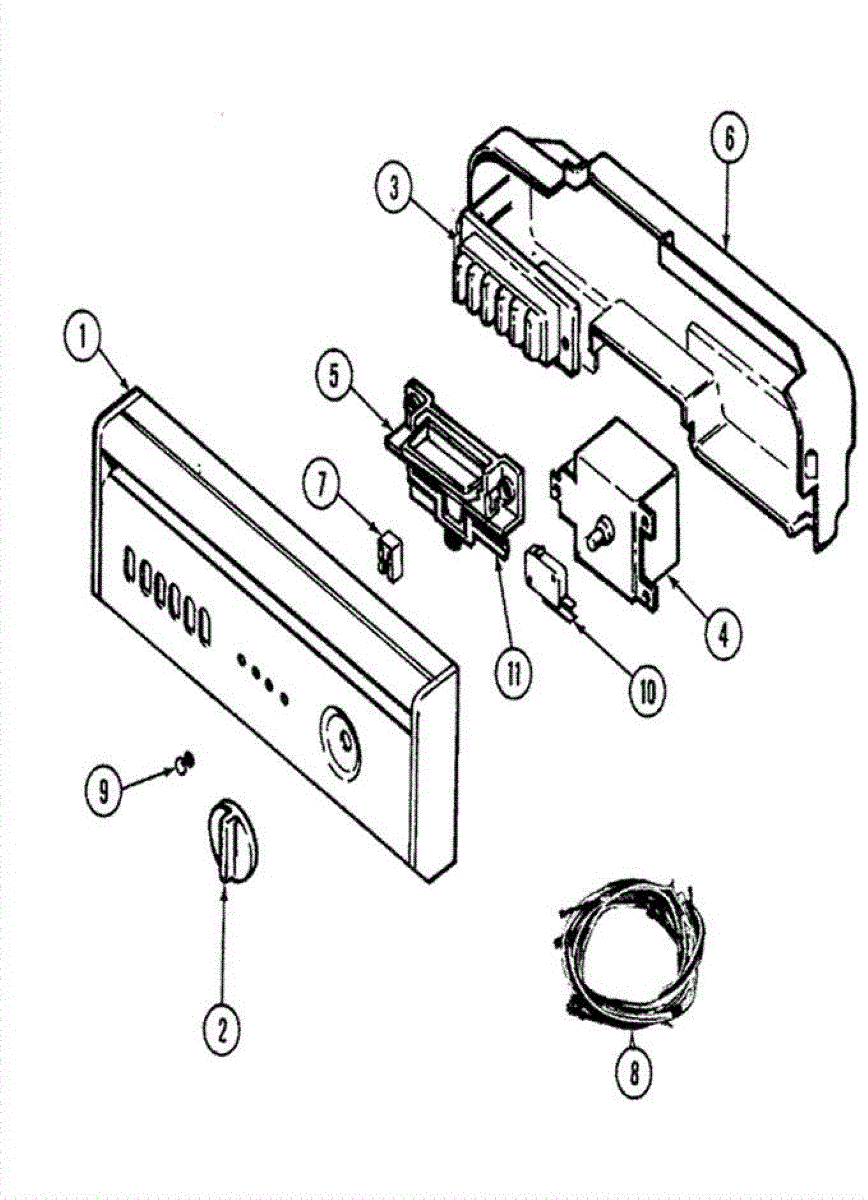 6
3
1
5
7
4
11
10
9
2
8