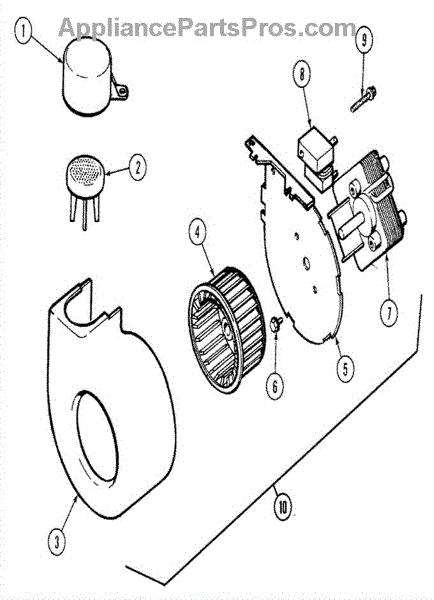 AppliancePartsPros.com
1
9
8
2
4
7
5
6
3
10