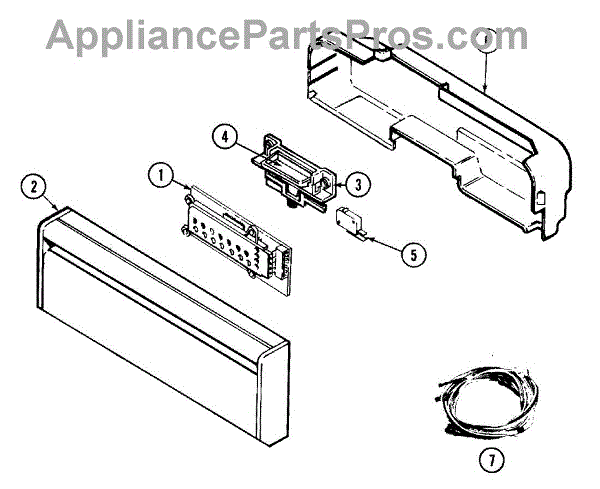 AppliancePartsPros.com

4

1

3

2

5

7