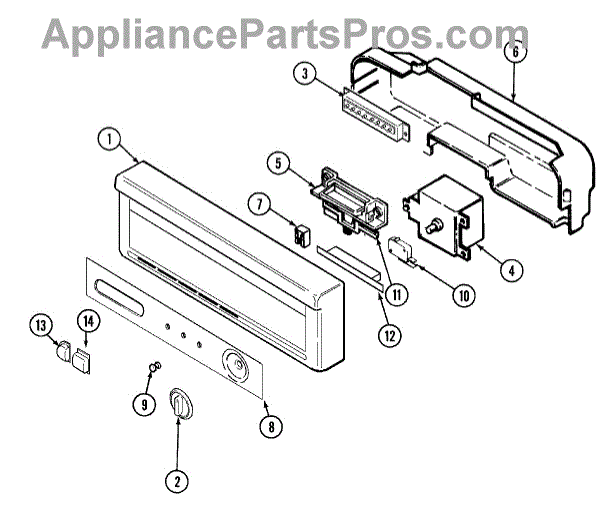 AppliancePartsPros.com

6
3
1
5
7
4
11
10
12
13
14
9
8
2