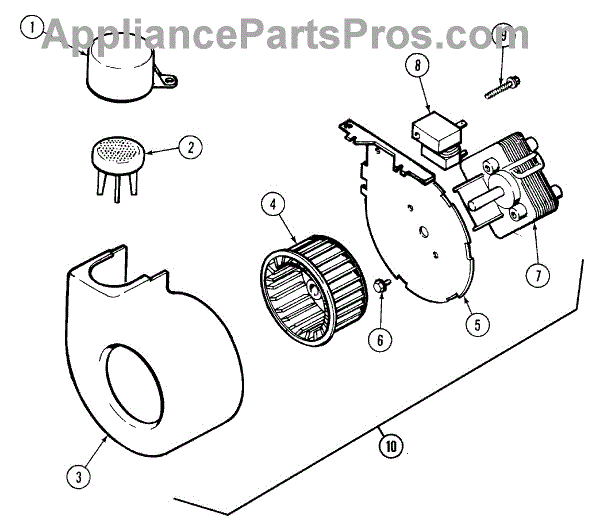 AppliancePartsPros.com

1
9
8
2
4
7
5
6
3
10