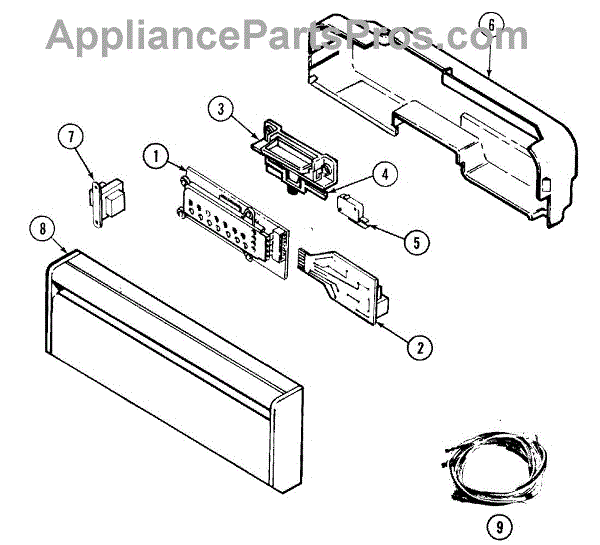 AppliancePartsPros.com

6
3
7
1
4
5
8
2
9