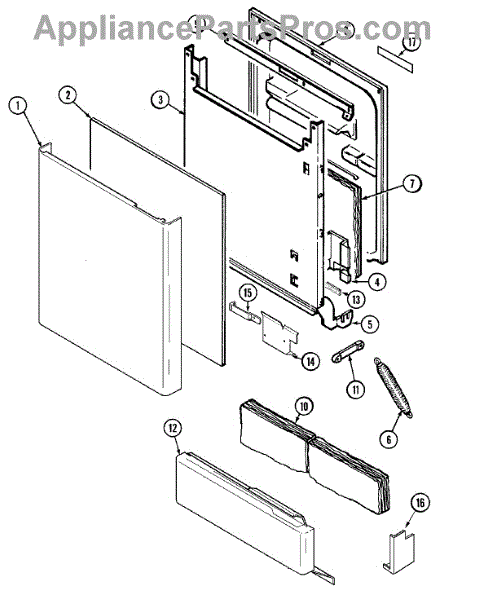 AppliancePartsPros.com

17
1
2
3
7
4
13
15
5
14
11
6
10
12
16