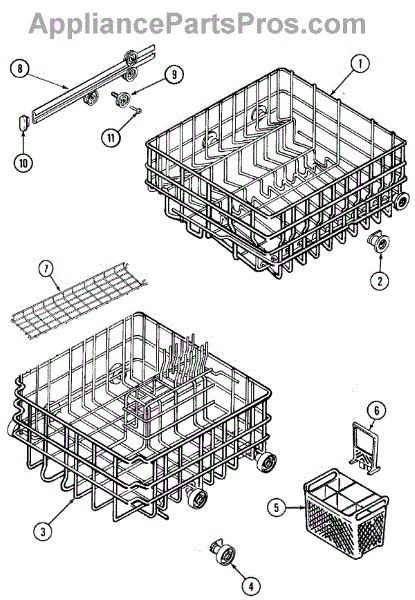 AppliancePartsPros.com

8
9
1
11
10
2
7
6
5
3
4