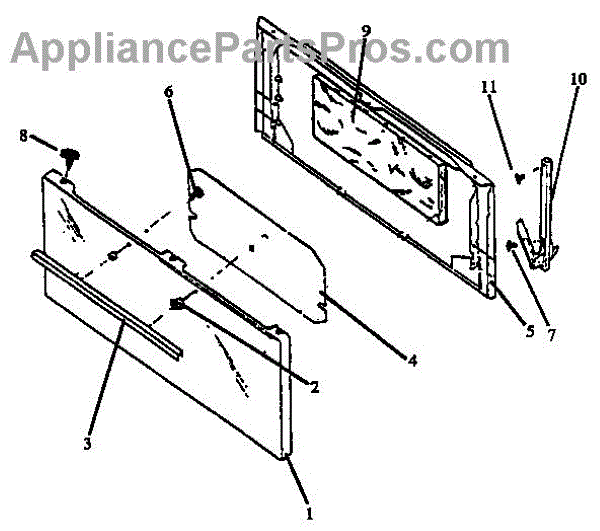 AppliancePartsPros.com

9
11
10
6
8
5
7
4
2
3
1