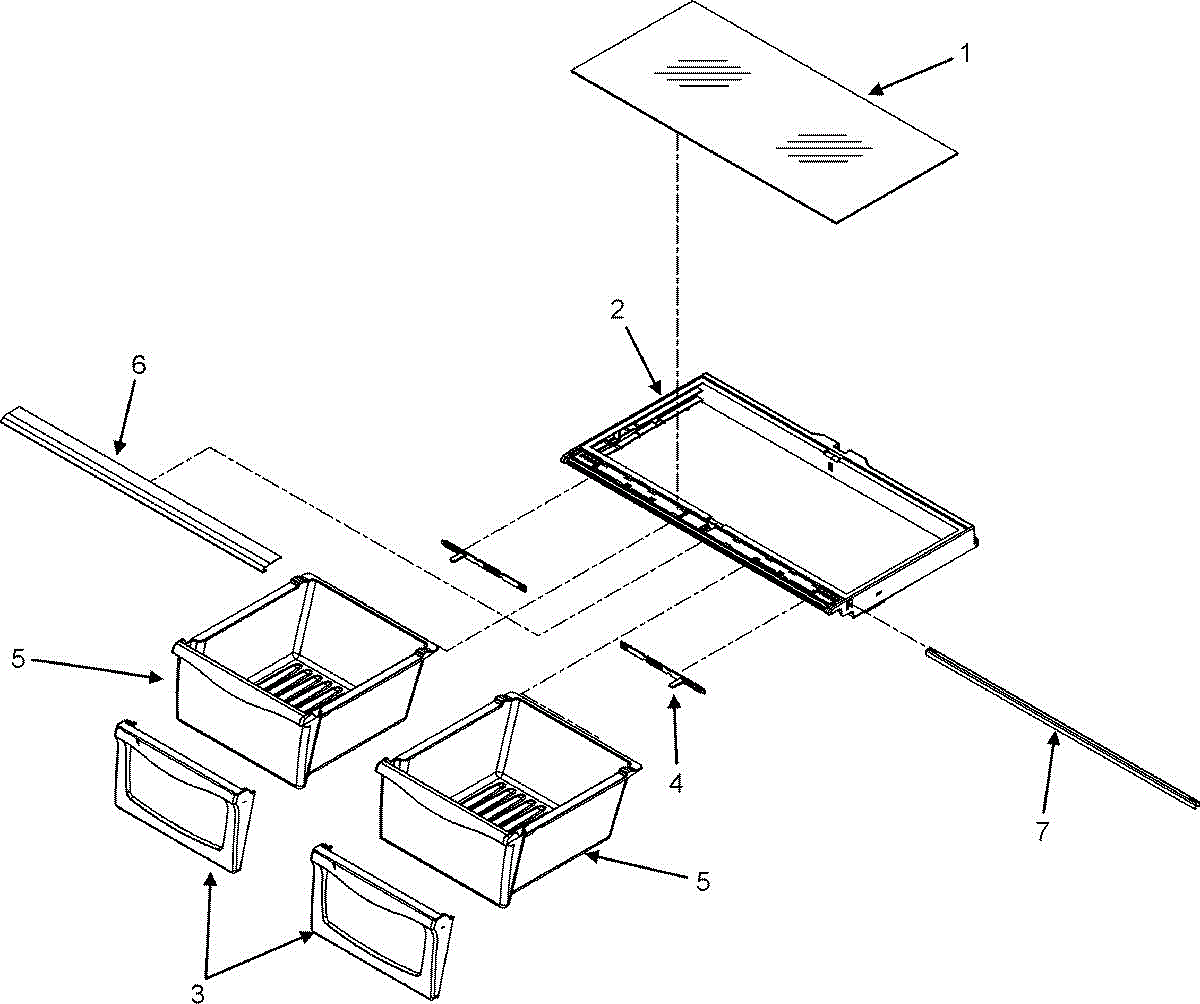 1
2
6
5
4
7
5
3