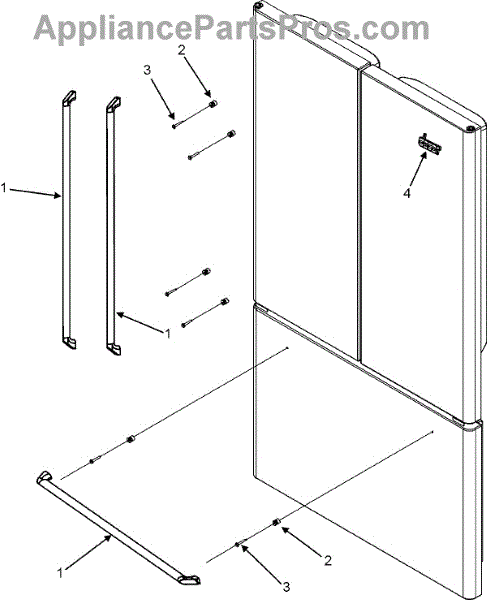 AppliancePartsPros.com

3
2
1
4
1
1
2
3