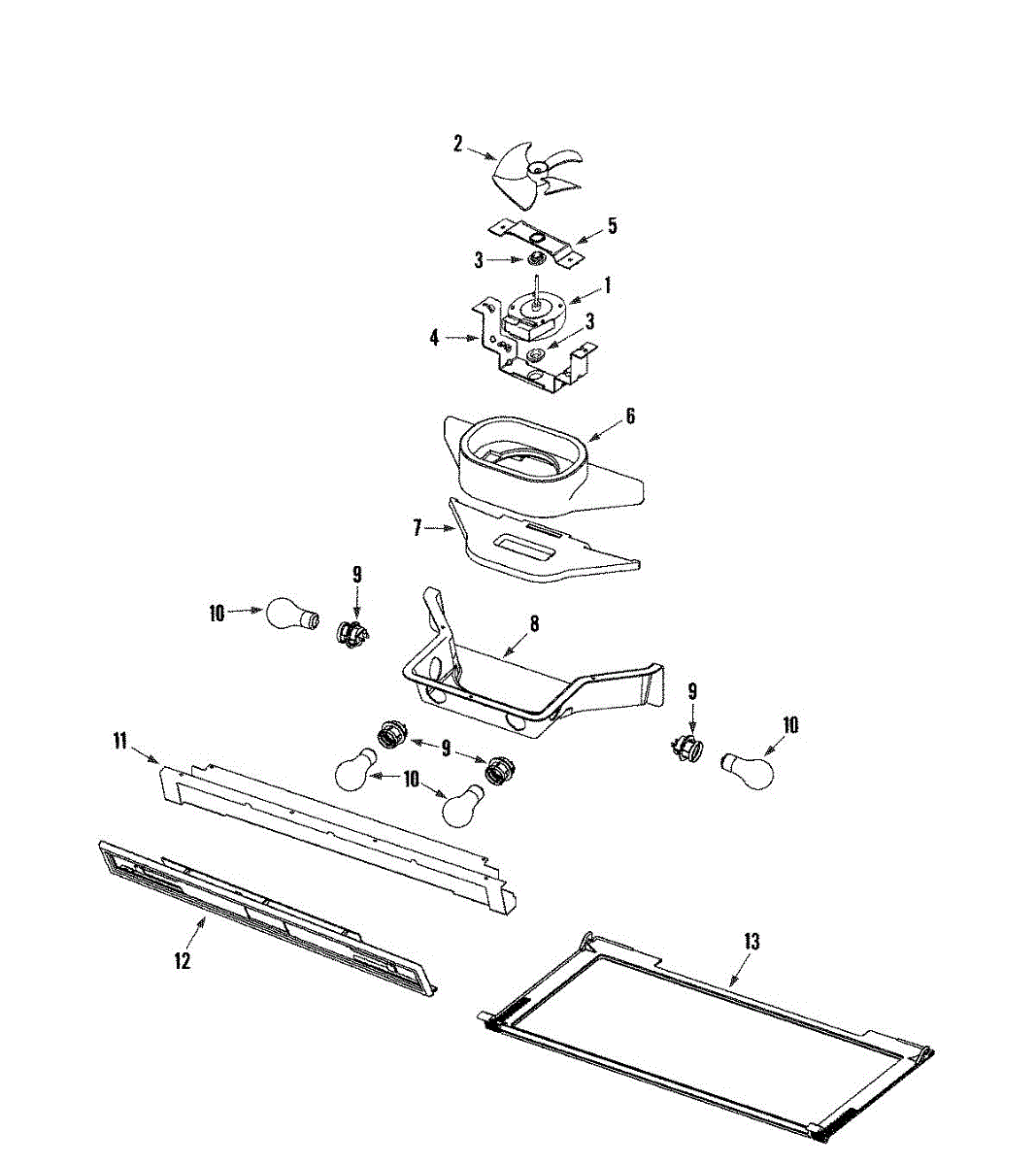 2
5
3
1
4
3
6
7
9
10
8
9
10
11
9
10
12
13