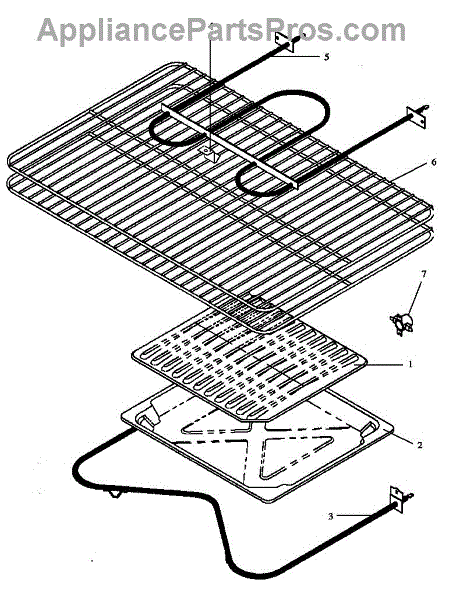 AppliancePartsPros.com
5
6
7
1
2
3