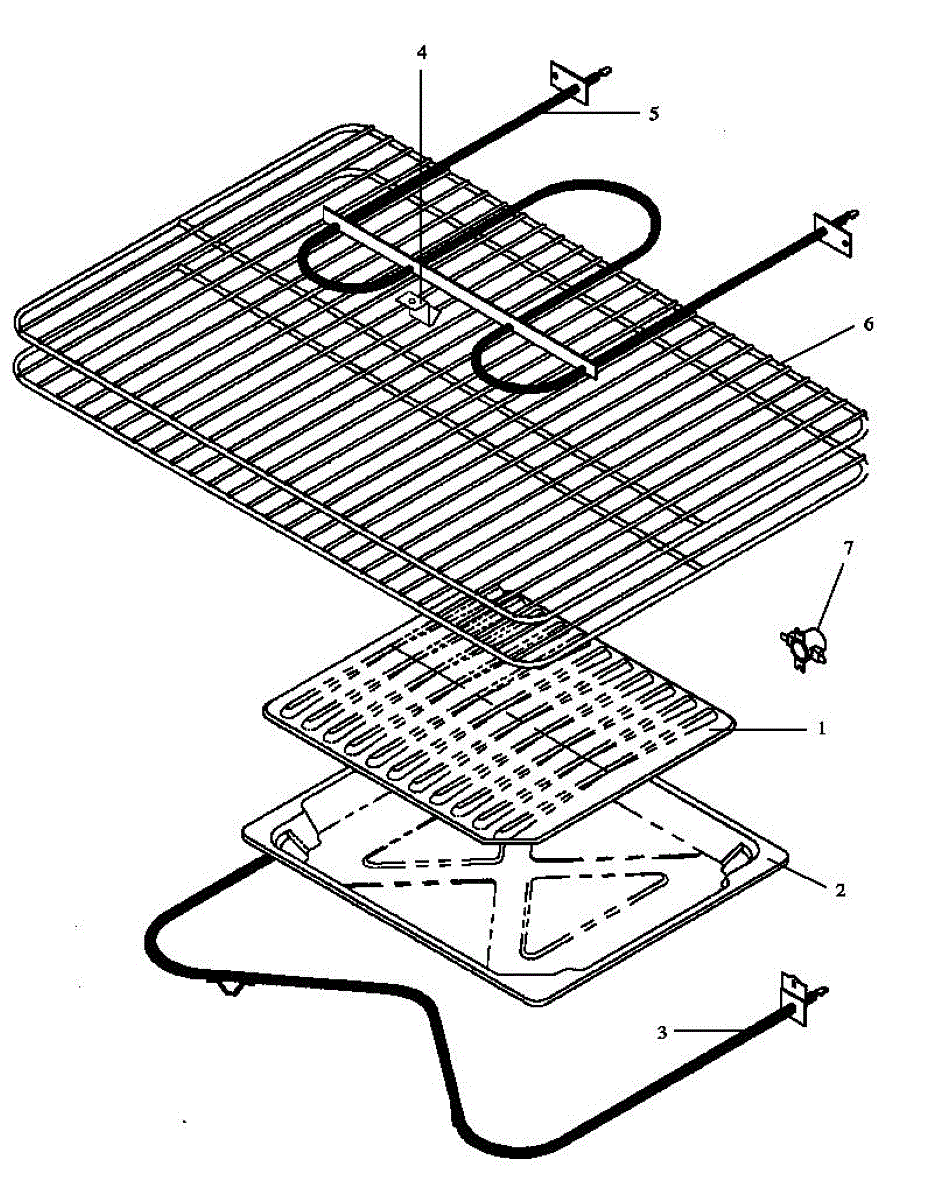 4
5
6
7
1
2
3