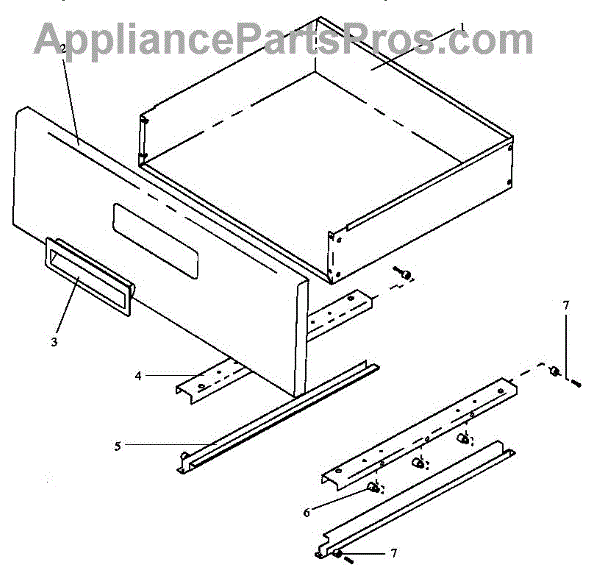 AppliancePartsPros.com
1
2
3
4
5
6
7
7