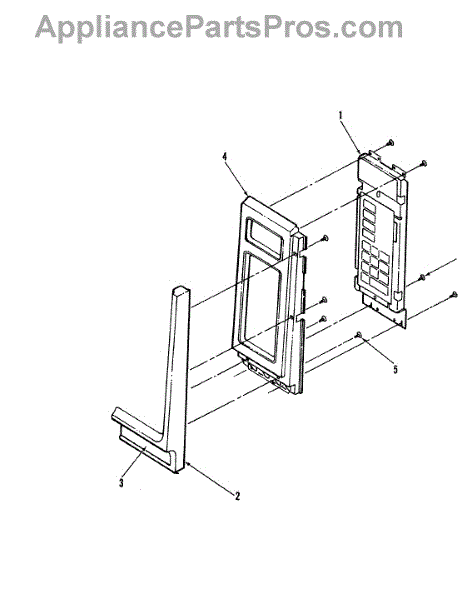 AppliancePartsPros.com

1

4

5

3

2