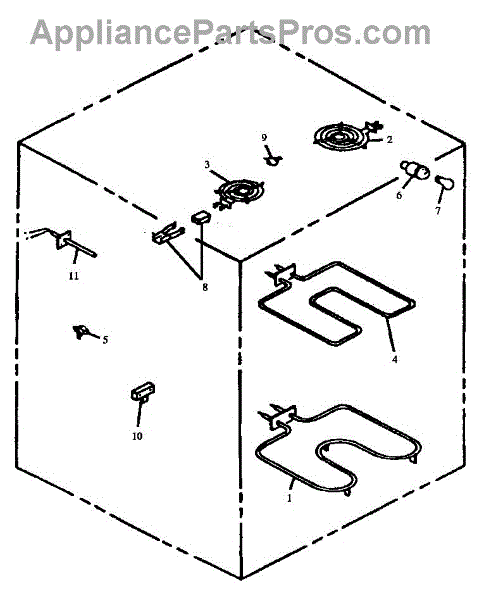 AppliancePartsPros.com

9
2
3
6
7
11
8
5
4
10
1