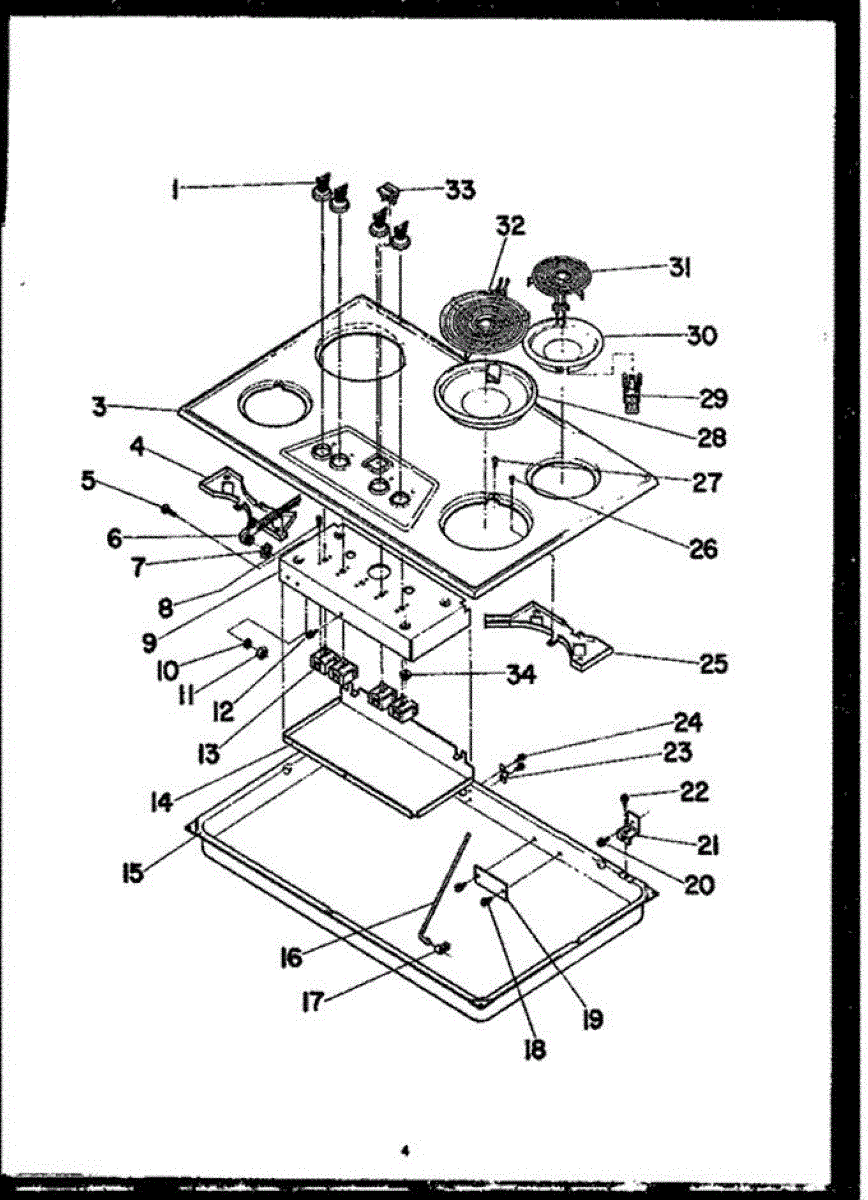 1
33
32
31
30
29
28
27
26
3
4
5
6
7
8
9
10
11
12
13
34
25
24
23
22
21
20
14
15
16
17
18
19
4