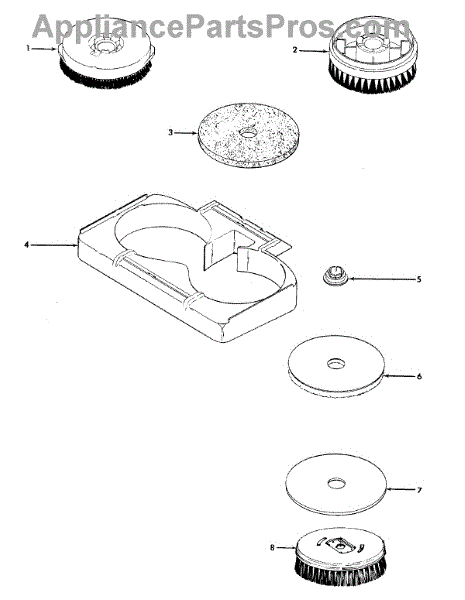 AppliancePartsPros.com

1
2
3
4
5
6
7
8