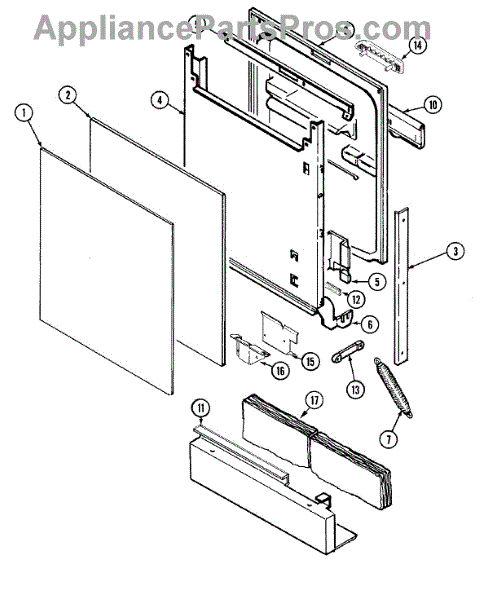 AppliancePartsPros.com

14
10
4
2
1
3
5
12
6
15
16
13
7
11
17