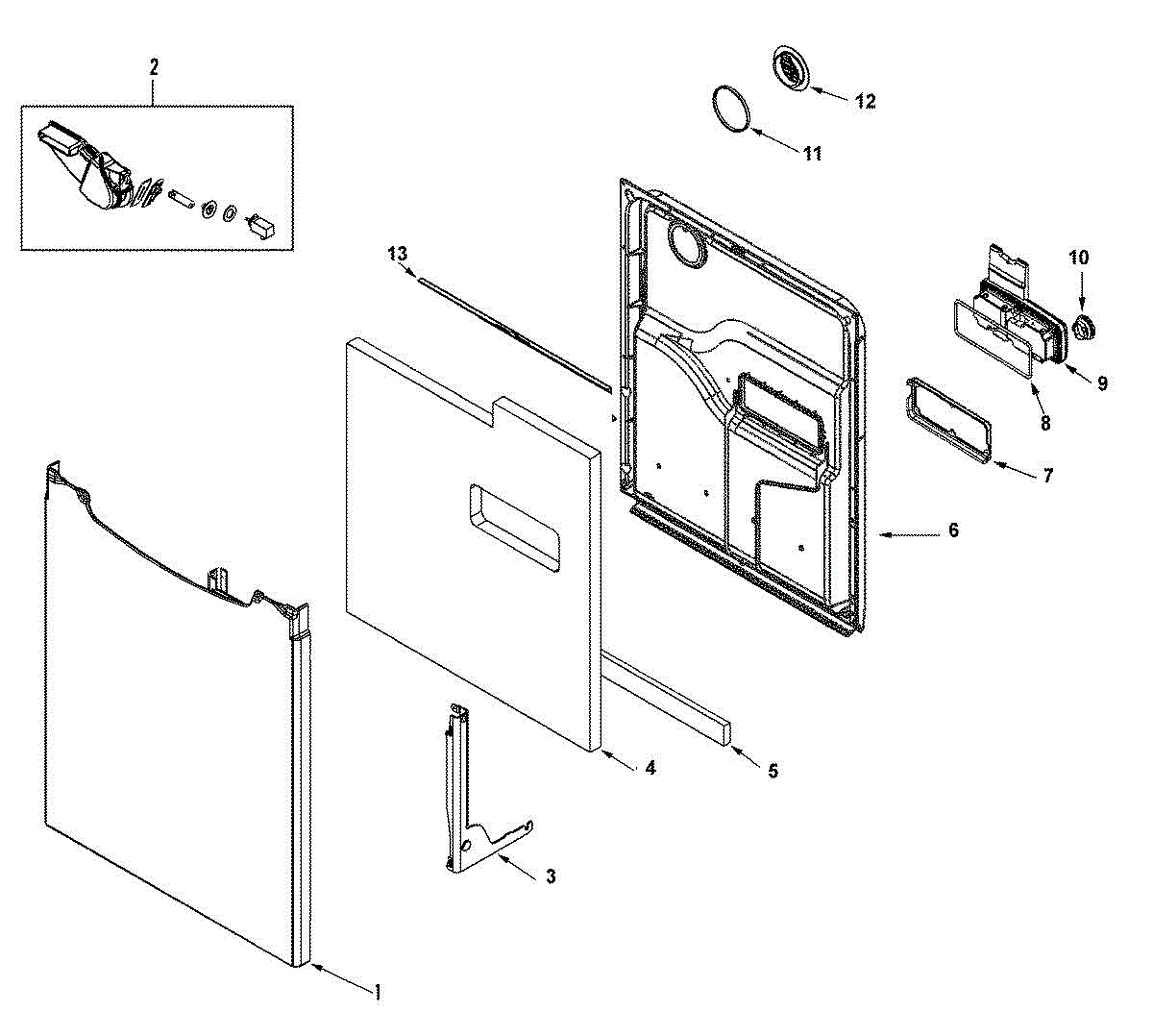 2
12
11
13
10
9
8
7
6
4
5
3
1