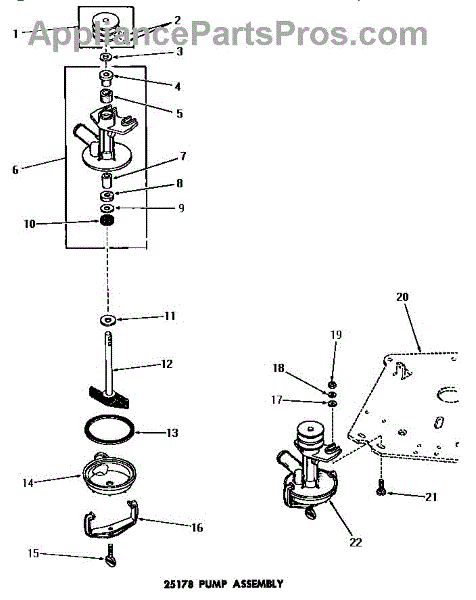 AppliancePartsPros.com

1
2
3
4
5
6
7
8
9
10
11
12
13
14
16
15
20
19
18
17
21
22

25178 PUMP ASSEMBLY