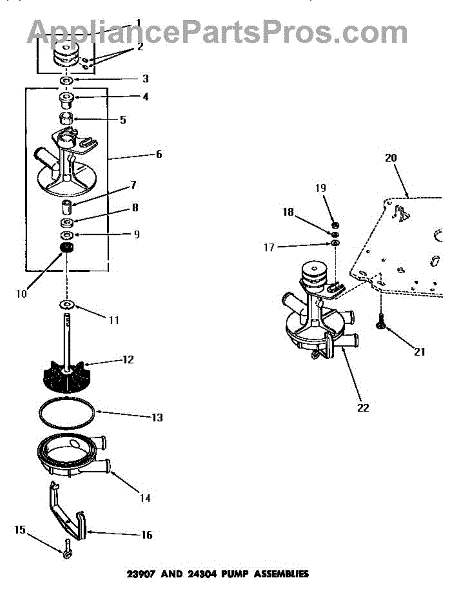 AppliancePartsPros.com

1
2
3
4
5
6
7
8
9
10
11
12
13
14
15
16

20
19
18
17
21
22

23907 AND 24304 PUMP ASSEMBLIES