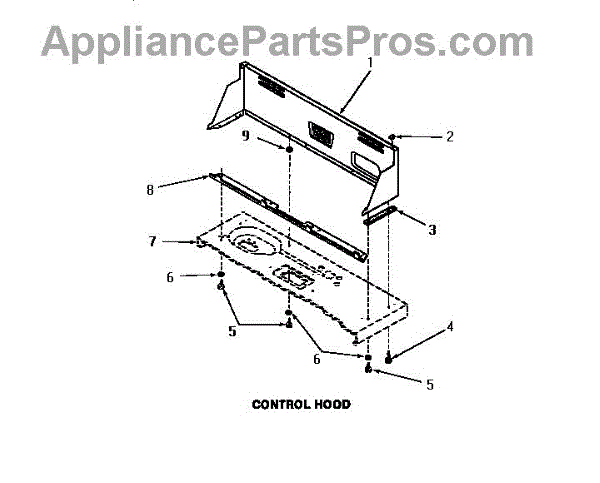 AppliancePartsPros.com

1
2
9
8
3
7
6
5
4
6
5

CONTROL HOOD