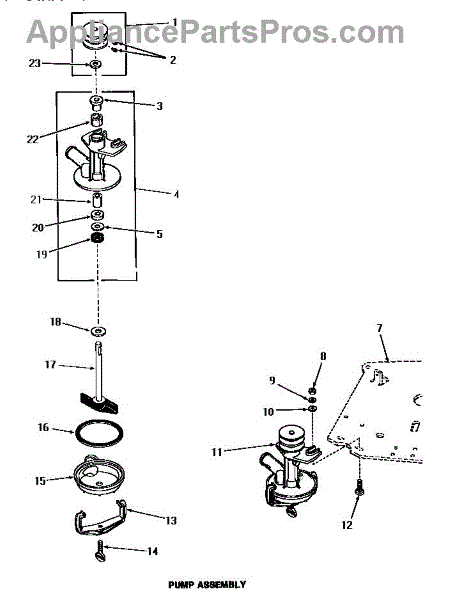 AppliancePartsPros.com

1
2
23
3
22
4
21
20
5
19
18
17
16
15
13
14
7
8
9
10
11
12

PUMP ASSEMBLY