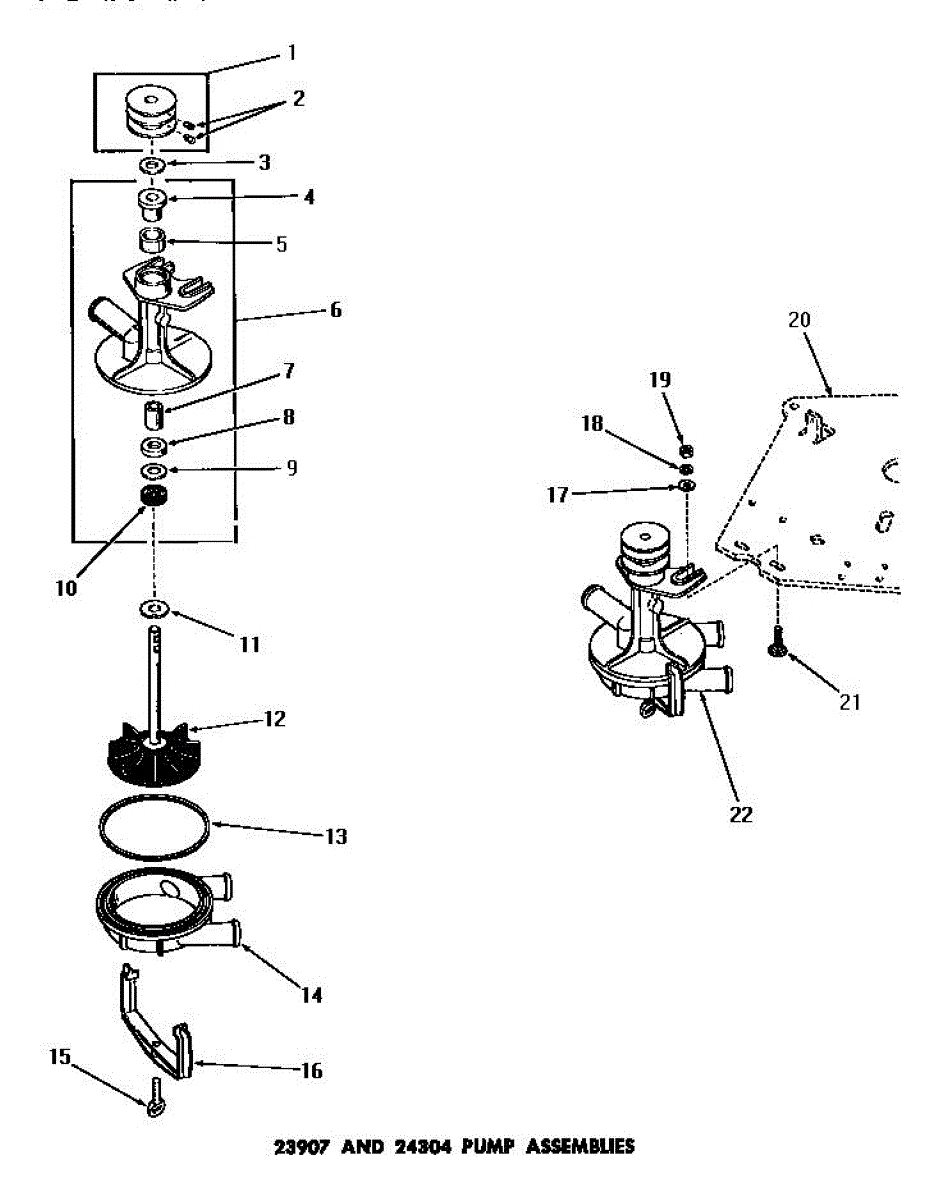 1
2
3
4
5
6
7
8
9
10
11
12
13
14
15
16
20
19
18
17
21
22
23907 AND 24304 PUMP ASSEMBLIES