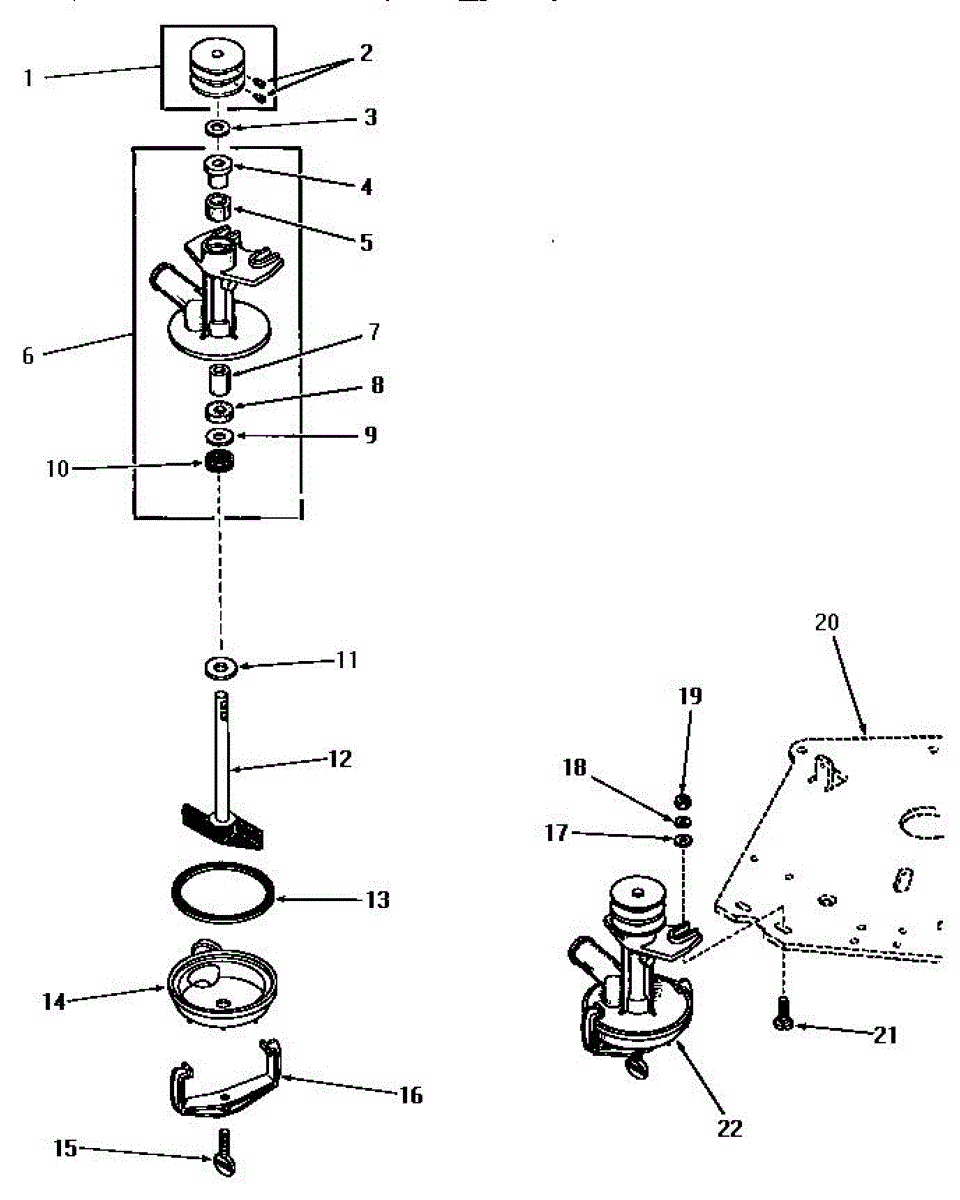 1
2
3
4
5
6
7
8
9
10
11
12
13
14
16
15
20
19
18
17
21
22