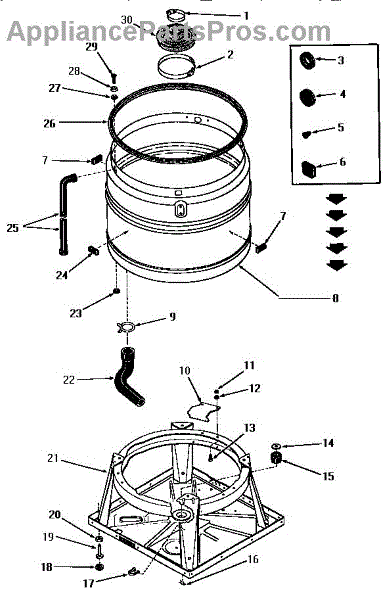 AppliancePartsPros.com

1
30
2
29
28
27
26
7
25
24
23
3
4
5
6
7
8
9
22
10
11
12
13
14
15
21
20
19
18
17
16