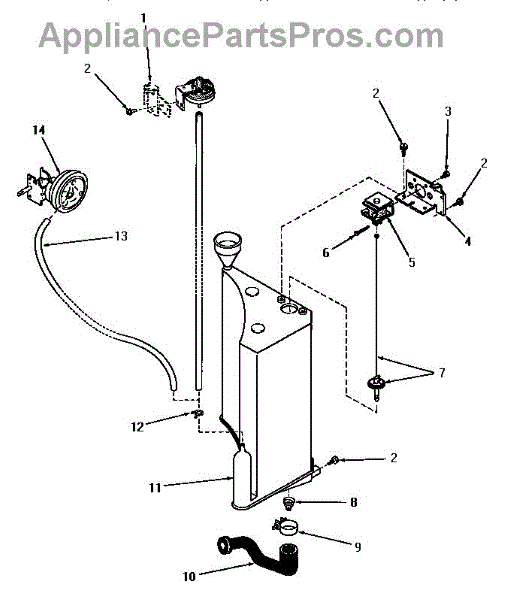 AppliancePartsPros.com

1
2
14
2
3
2
13
6
5
4
7
12
2
11
8
9
10