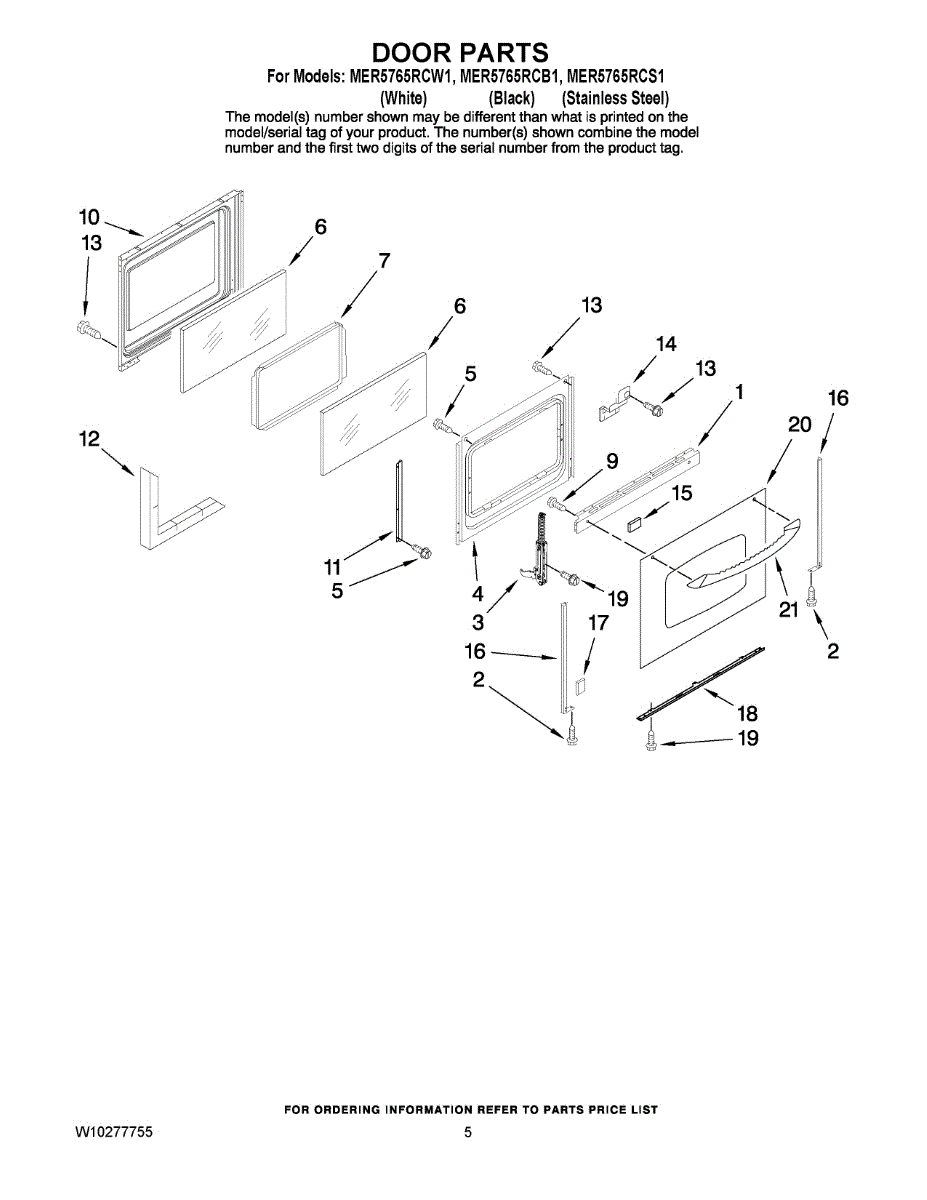 DOOR PARTS
For Models: MER5765RCW1, MER5765RCB1, MER5765RCS1
(White) (Black) (Stainless Steel)
The model(s) number shown may be different than what is printed on the model/serial tag of your product. The number(s) shown combine the model number and the first two digits of the serial number from the product tag.

10
13
6
7
6
13
14
13
5
1
16
20
12
9
15
11
5
4
3
19
21
17
16
2
2
18
19

FOR ORDERING INFORMATION REFER TO PARTS PRICE LIST
W10277755
5