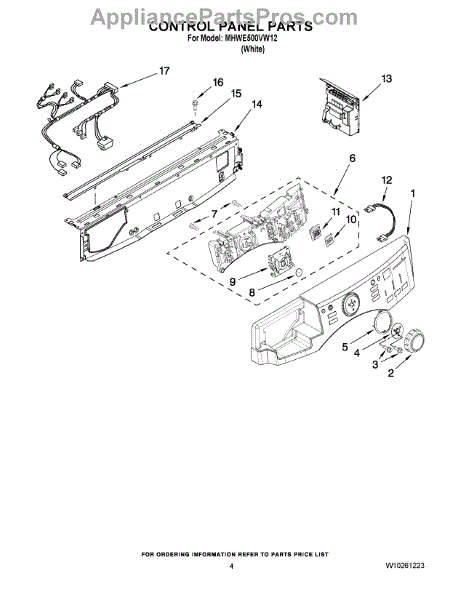 AppliancePartsPros.com
CONTROL PANEL PARTS
For Model: MHWE500VW12
(White)

17
16
15
14
13
6
12
1
7
11
10
9
8
5
4
3
2

FOR ORDERING INFORMATION REFER TO PARTS PRICE LIST
4
W10261223