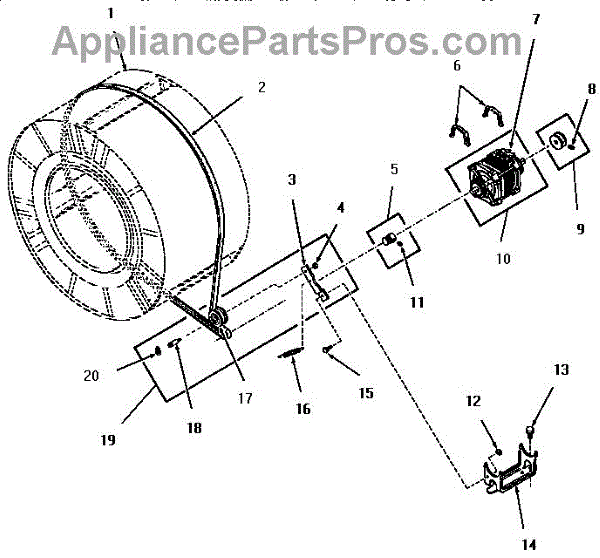 AppliancePartsPros.com

1
2
7
6
8
5
3
4
9
10
11
20
17
16
15
19
18
13
12
14