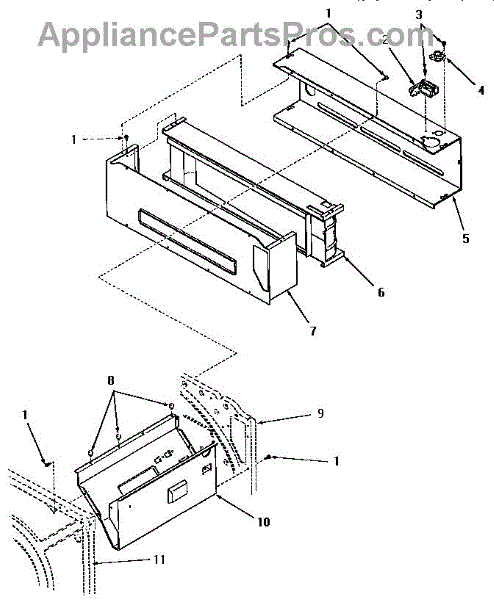 AppliancePartsPros.com

1
3
2
4
1
5
6
7
8
1
9
1
10
11