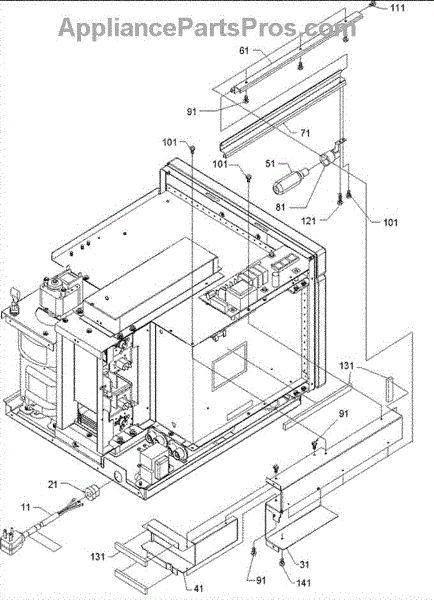 AppliancePartsPros.com

111

61

91

71

101

101

51

81

121

101

131

91

21

11

131

41

91

31

141