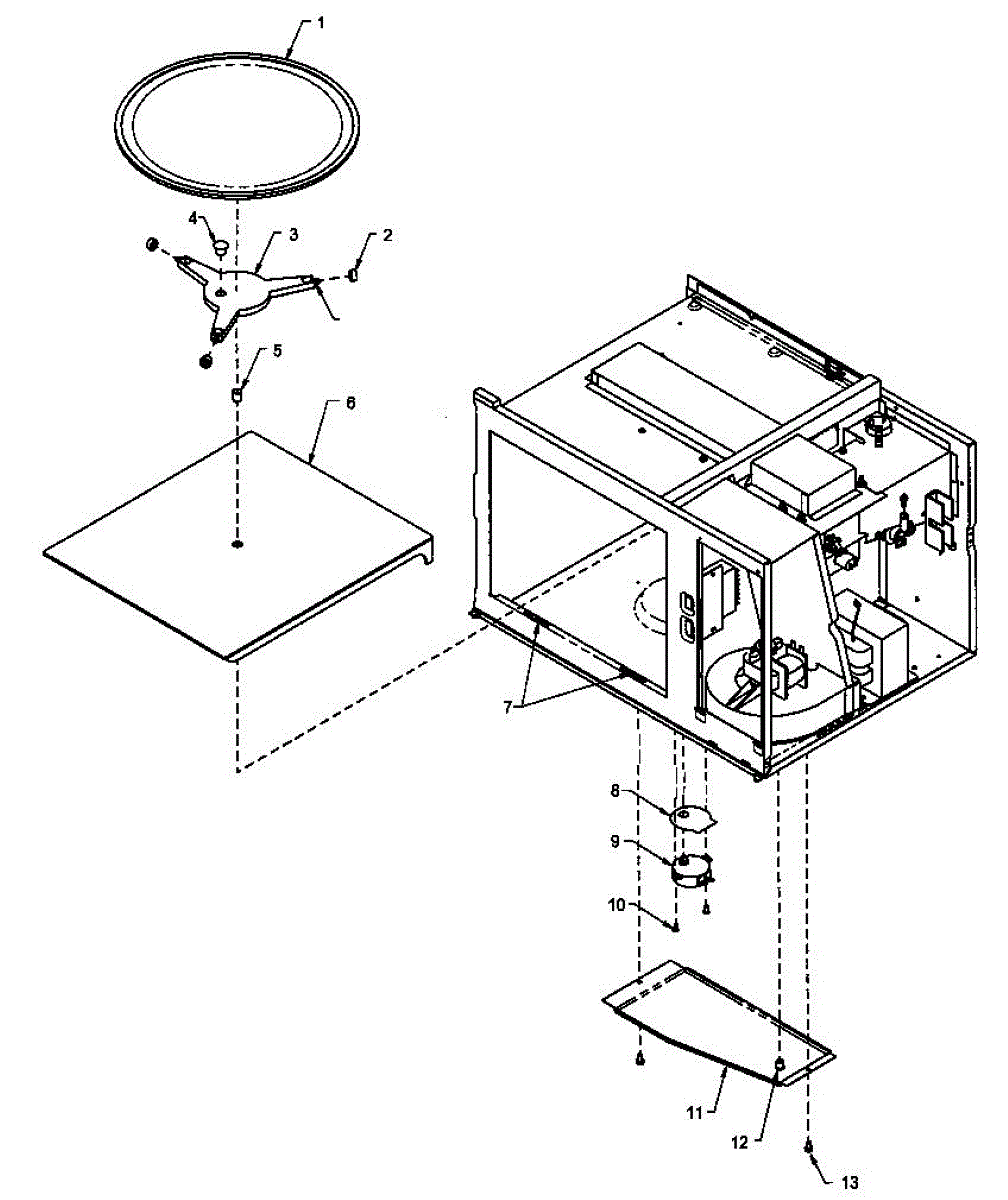 1
4
3
2
5
6
7
8
9
10
11
12
13