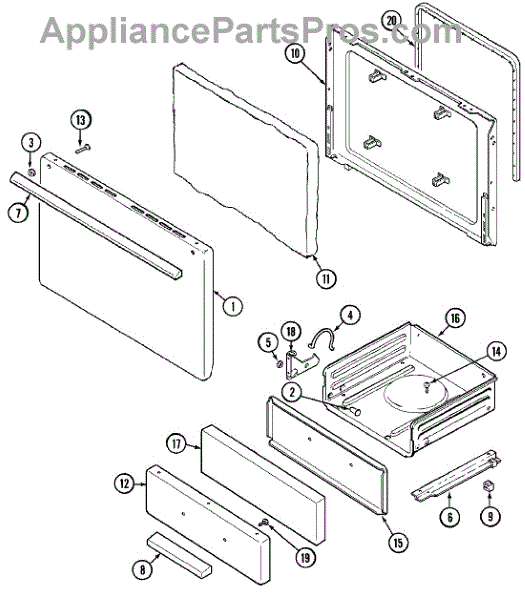 AppliancePartsPros.com

20
10
13
3
7
11
1
4
16
5
18
14
2
17
12
6
9
15
19
8