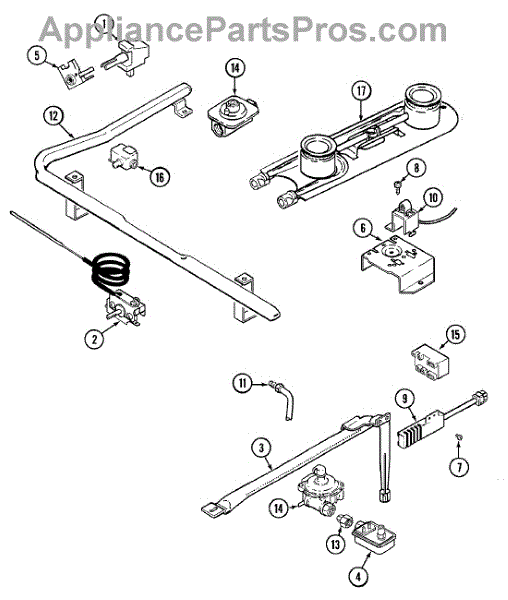 AppliancePartsPros.com

1
5
14
17
12
16
8
10
6
2
15
11
9
3
7
14
13
4